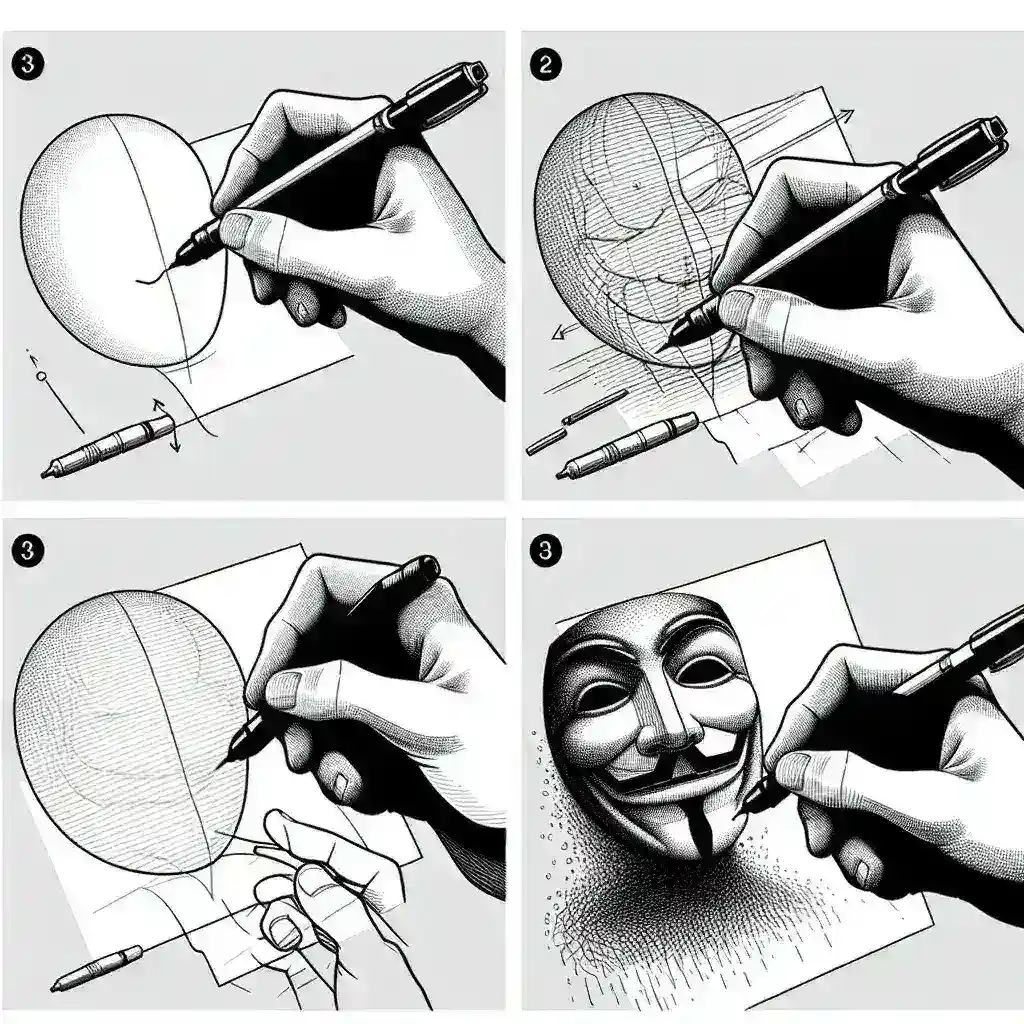 3

2

3

3